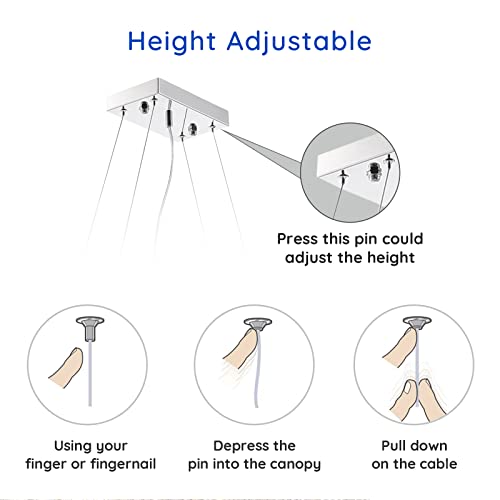 Height Adjustable

Press this pin could adjust the height

Using your finger or fingernail

Depress the pin into the canopy

Pull down on the cable